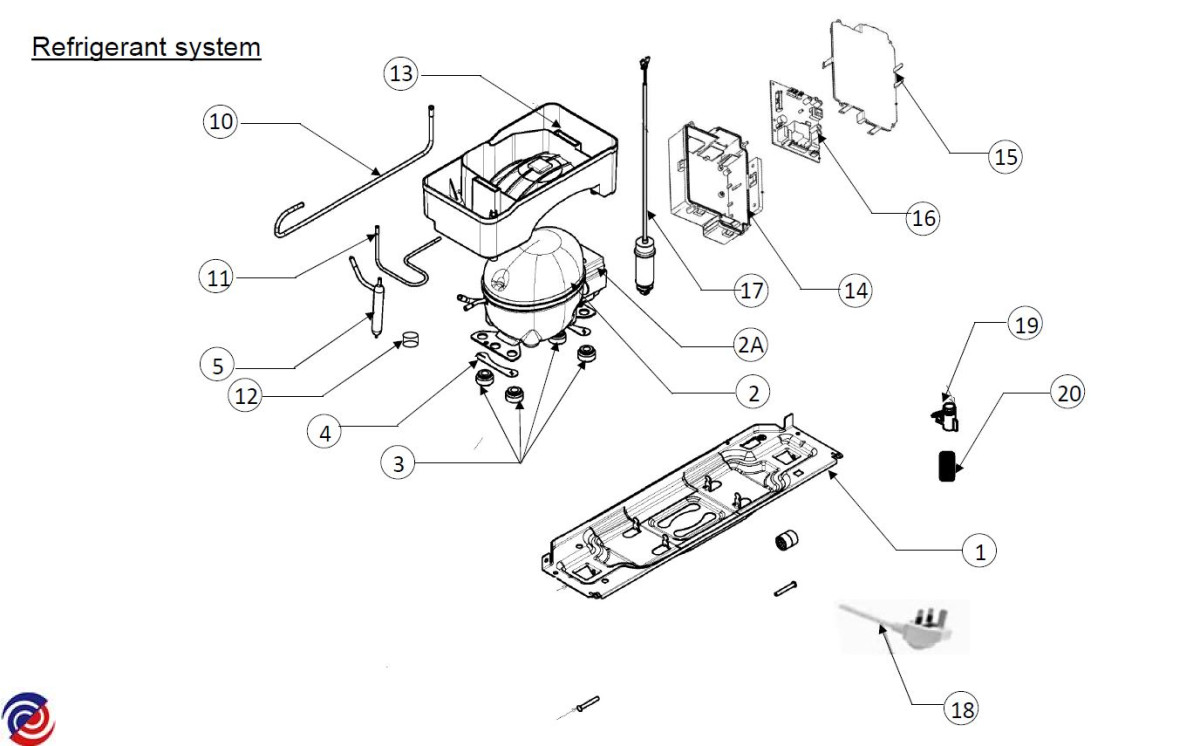 Refrigerant system

13
10
15
16
11
17
14
19
5
2A
12
2
20
4
3
1
18